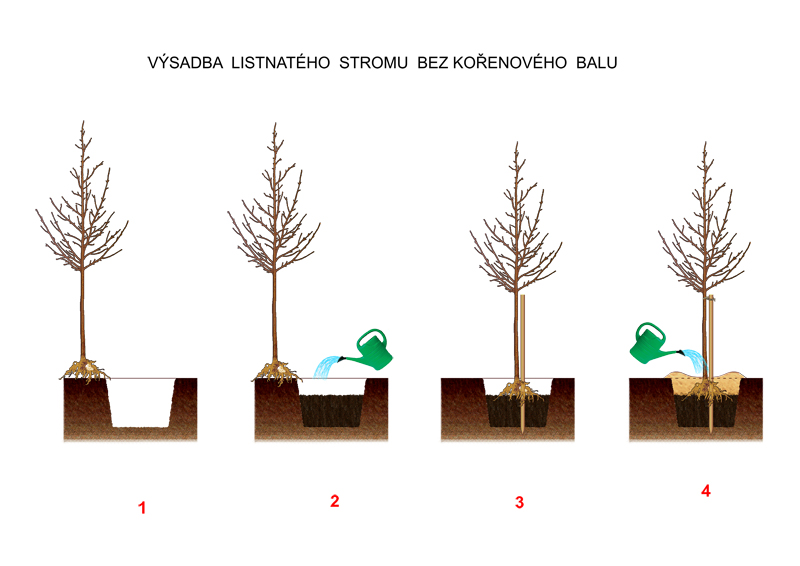 VÝSADBA LISTNATÉHO STROMU BEZ KOŘENOVÉHO BALU

1

2

3

4